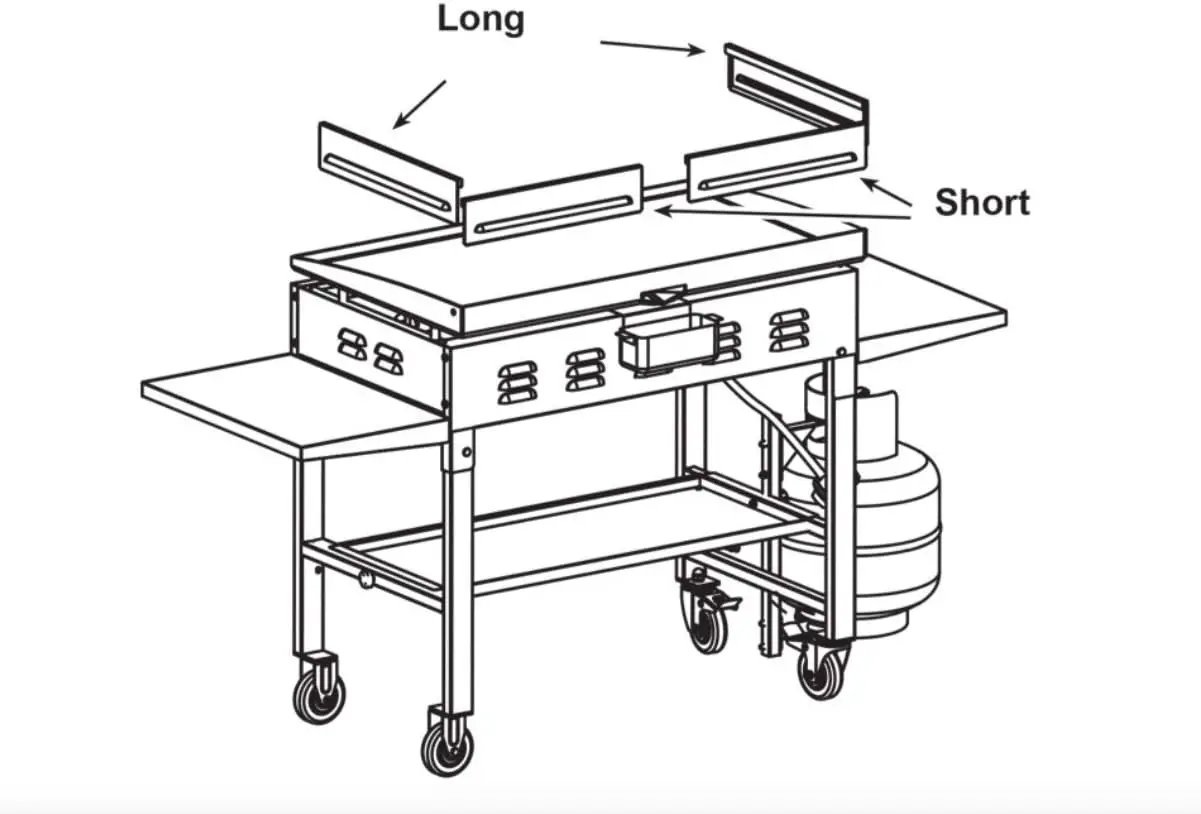 Long

Short